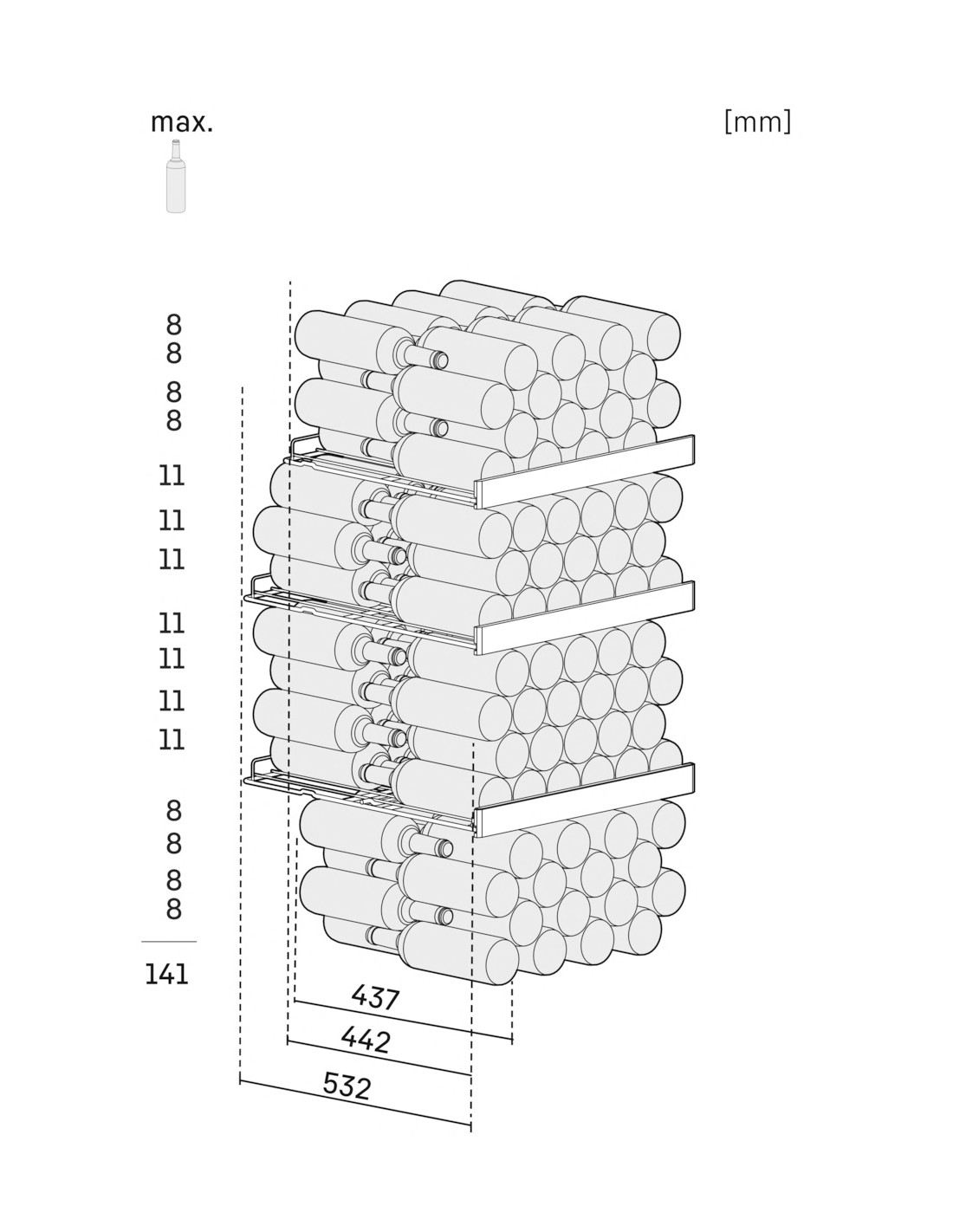 max.

[mm]

8
8
8
8
11
11
11
11
11
11
11
8
8
8
8

141

437
442
532