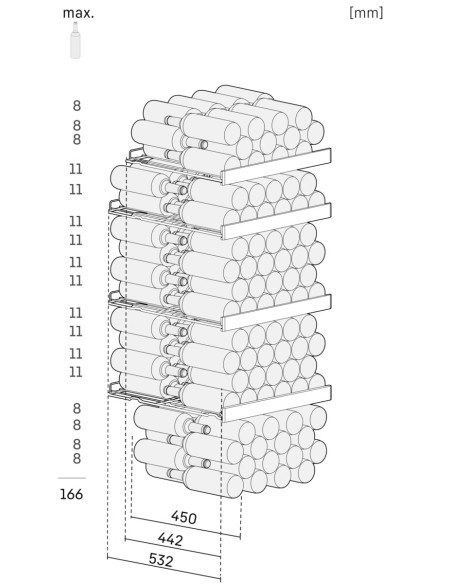 max.

[mm]

8
8
8
11
11
11
11
11
11
11
11
11
11
8
8
8
8

166

450
442
532