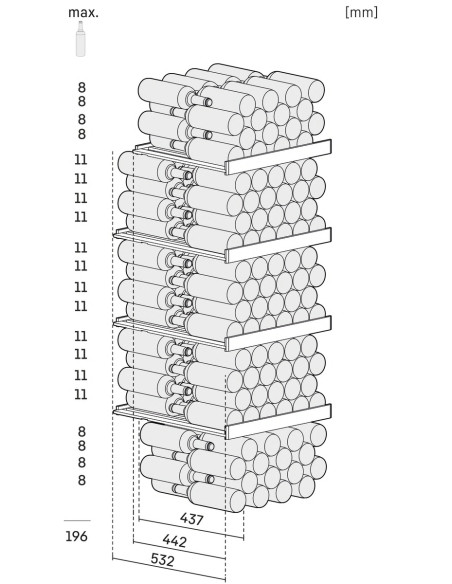 max.

[mm]

8
8
8
8
11
11
11
11
11
11
11
11
11
11
11
11
8
8
8
8

196

437
442
532